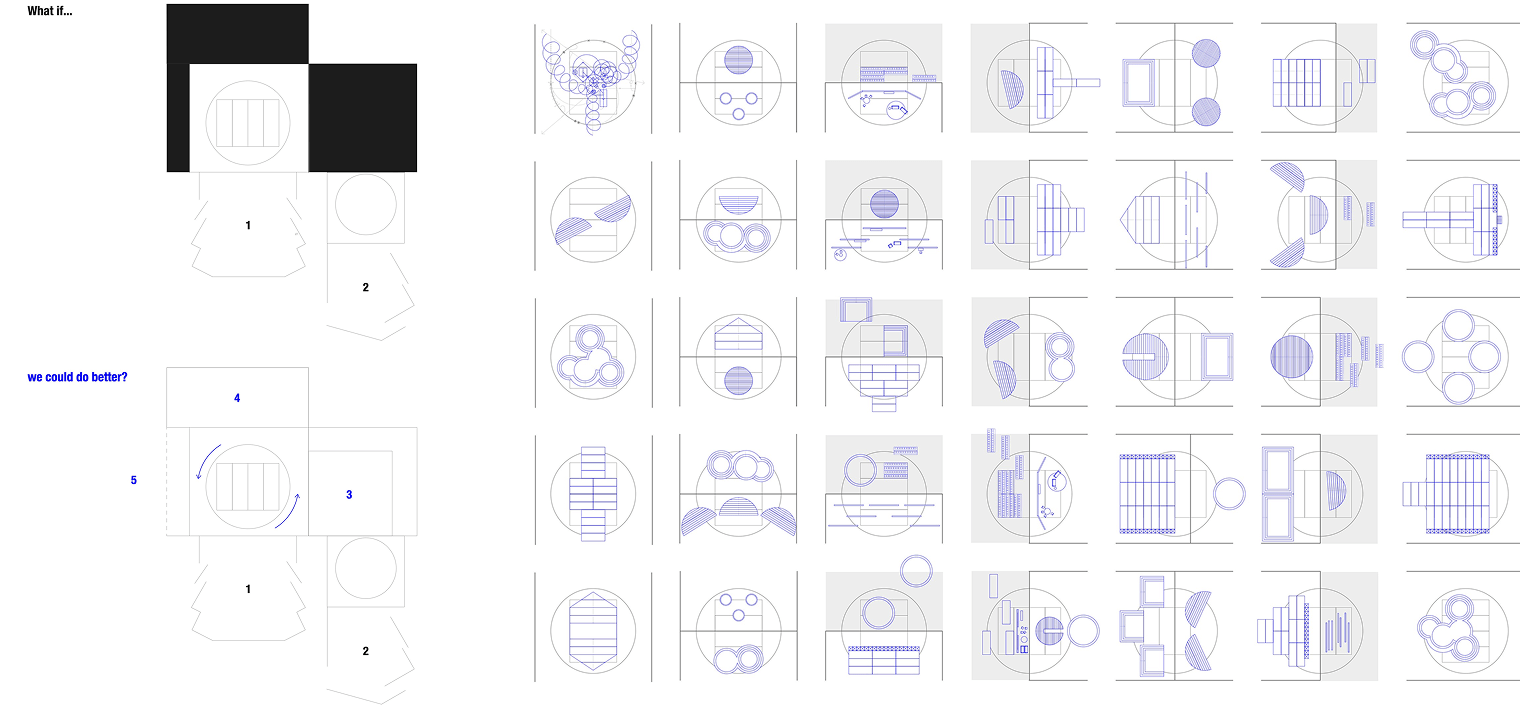 What if...

1

2

we could do better?

4

5

3

1

2